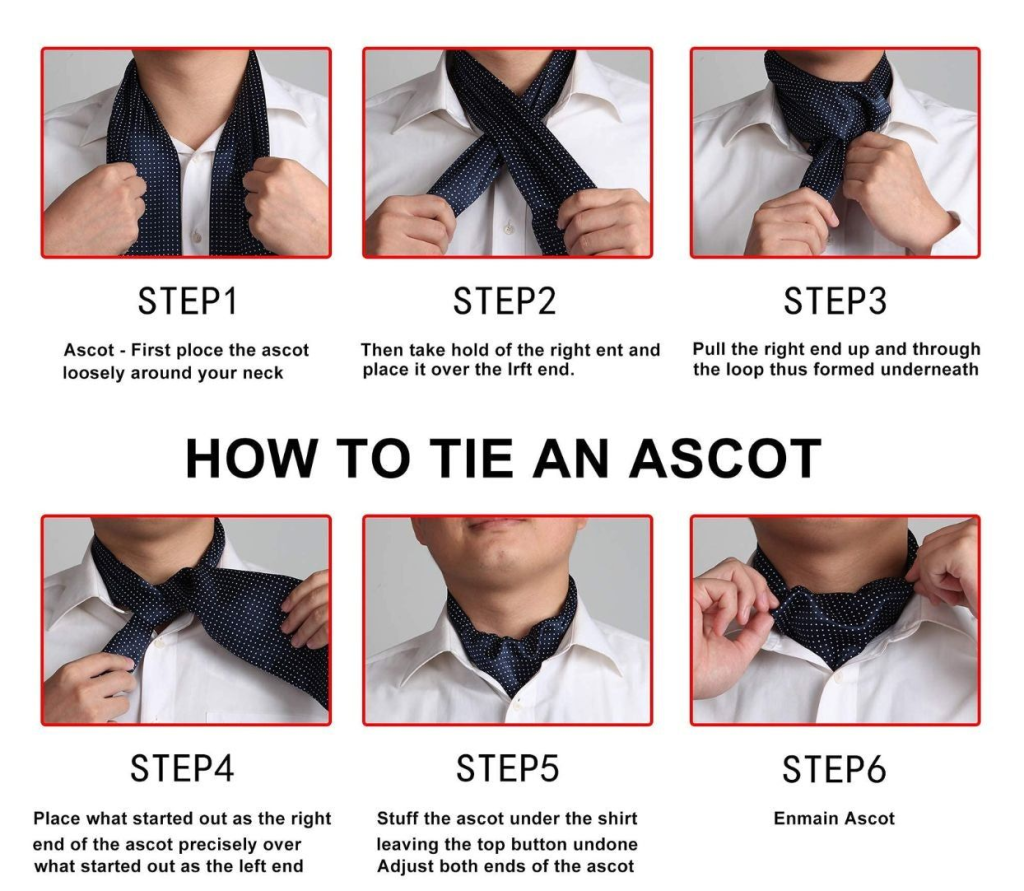 STEP1

Ascot - First ploce the ascot loosely around your neck

STEP2

Then take hold of the right ent and place it over the lrft end.

STEP3

Pull the right end up and through the loop thus formed underneath

HOW TO TIE AN ASCOT

STEP4

Place what started out as the right end of the ascot precisely over what started out as the left end

STEP5

Stuff the ascot under the shirt leaving the top button undone Adjust both ends of the ascot

STEP6

Enmain Ascot