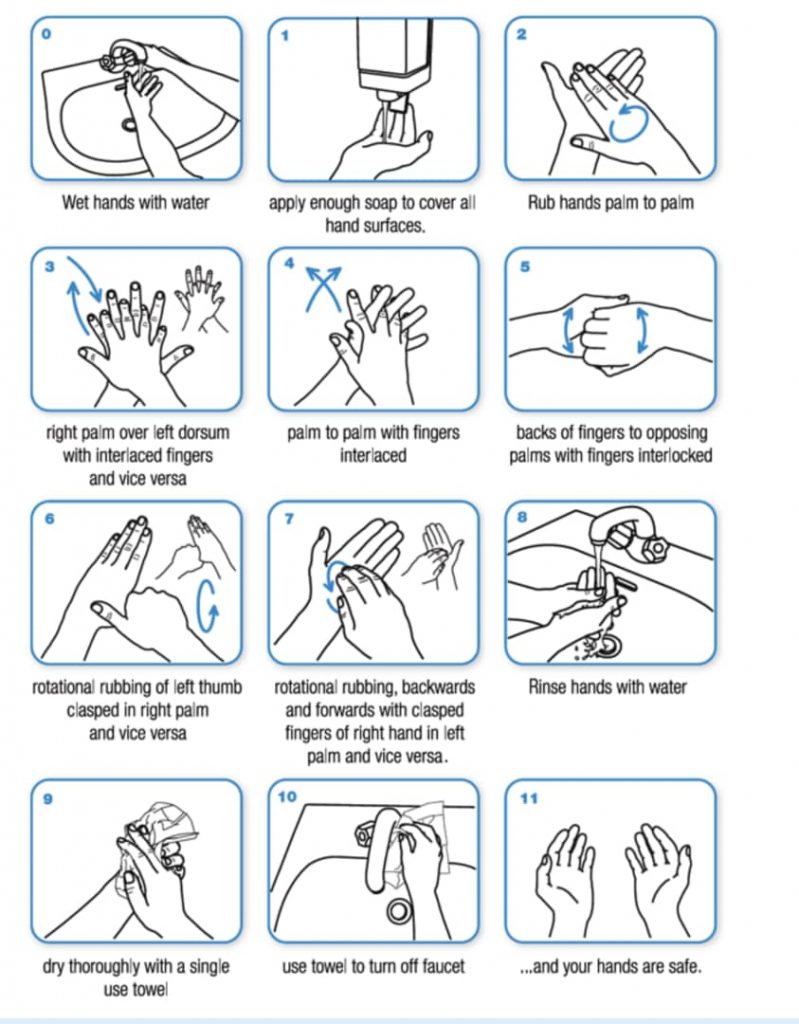 0

Wet hands with water

1

apply enough soap to cover all hand surfaces.

2

Rub hands palm to palm

3

right palm over left dorsum with interlaced fingers and vice versa

4

palm to palm with fingers interlaced

5

backs of fingers to opposing palms with fingers interlocked

6

rotational rubbing of left thumb clasped in right palm and vice versa

7

rotational rubbing, backwards and forwards with clasped fingers of right hand in left palm and vice versa.

8

Rinse hands with water

9

dry thoroughly with a single use towel

10

use towel to turn off faucet

11

...and your hands are safe.